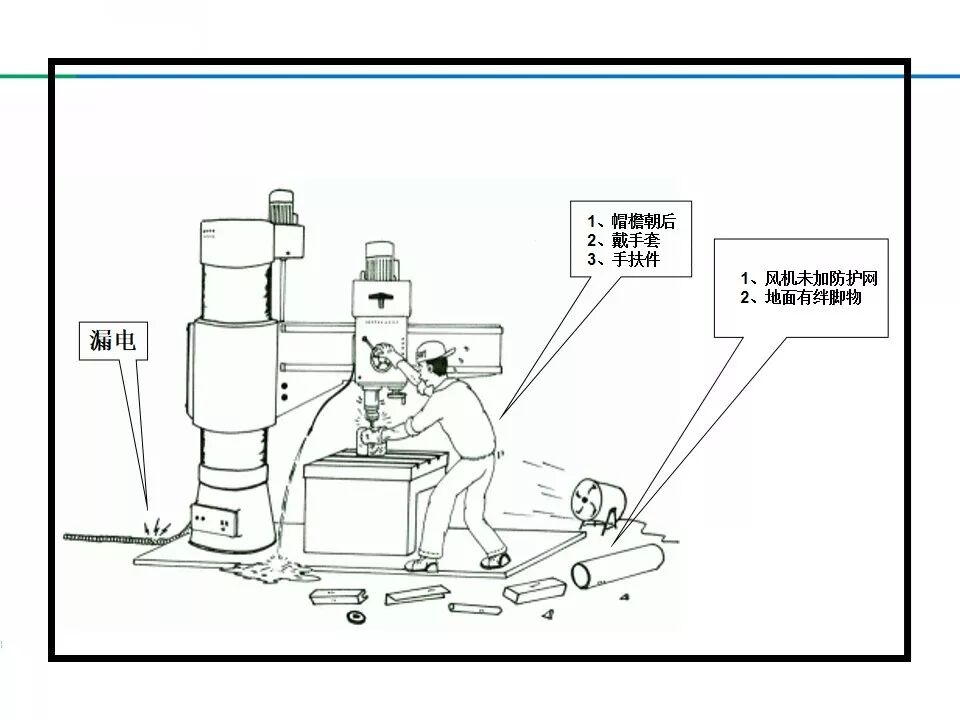 漏电

1、帽檐朝后
2、戴手套
3、手扶件

1、风机未加防护网
2、地面有绊脚物